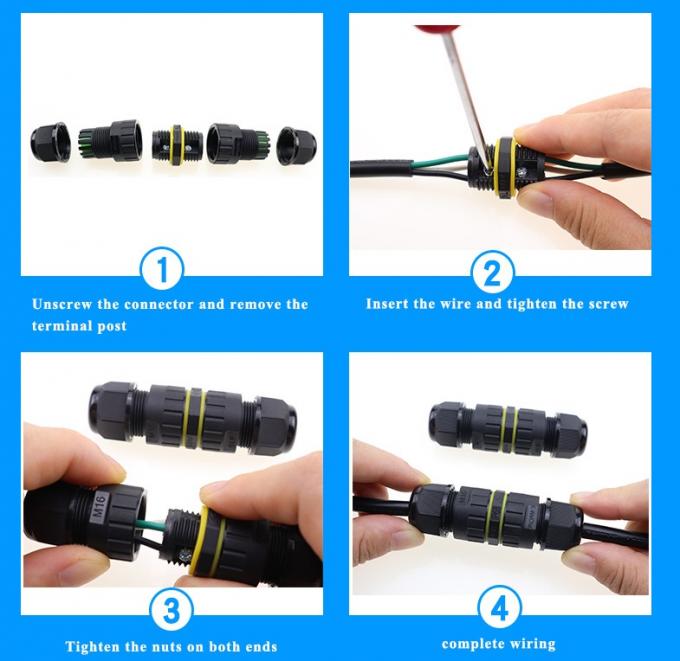 1

Unscrew the connector and remove the terminal post

2

Insert the wire and tighten the screw

M16

3

Tighten the nuts on both ends

4

complete wiring