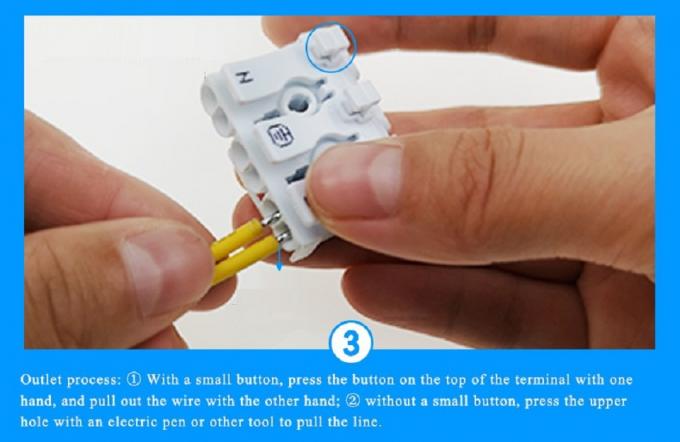 N

3

Outlet process: ① With a small button, press the button on the top of the terminal with one hand, and pull out the wire with the other hand; ② without a small button, press the upper hole with an electric pen or other tool to pull the line.