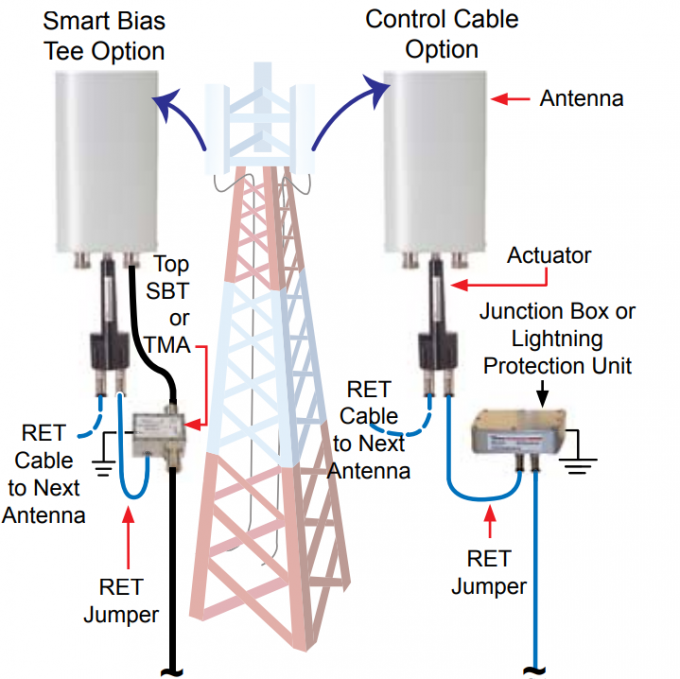 Smart Bias Tee Option

Control Cable Option

Antenna

Top SBT or TMA

Actuator

Junction Box or Lightning Protection Unit

RET Cable to Next Antenna

RET Cable to Next Antenna

RET Jumper

RET Jumper